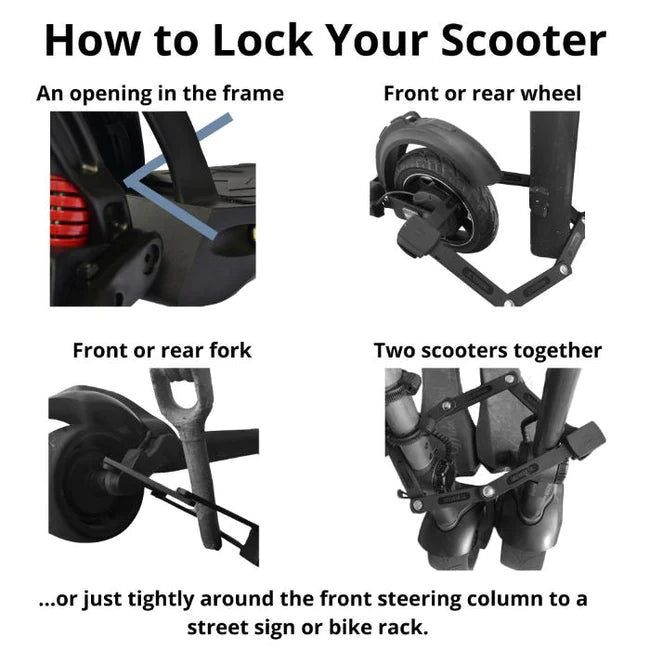 How to Lock Your Scooter

An opening in the frame

Front or rear wheel

Front or rear fork

Two scooters together

...or just tightly around the front steering column to a street sign or bike rack.